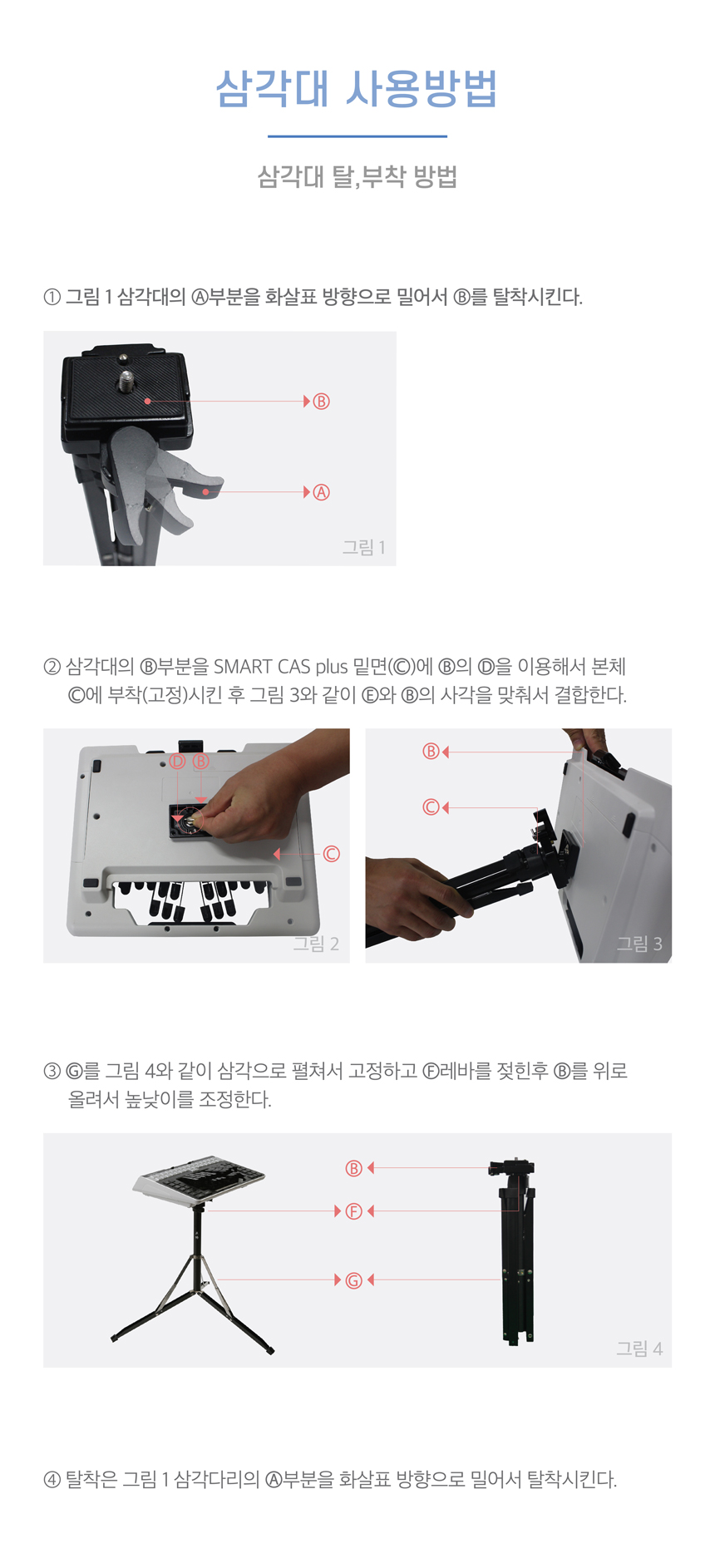 삼각대 사용방법

삼각대 탈,부착 방법

① 그림 1 삼각대의 Ⓐ부분을 화살표 방향으로 밀어서 Ⓑ를 탈착시킨다.

Ⓑ

Ⓐ

그림 1

② 삼각대의 Ⓑ부분을 SMART CAS plus 밑면(Ⓒ)에 Ⓑ의 Ⓓ을 이용해서 본체 Ⓒ에 부착(고정)시킨 후 그림 3와 같이 Ⓔ와 Ⓑ의 사각을 맞춰서 결합한다.

Ⓓ Ⓑ

Ⓒ

그림 2

Ⓑ

Ⓒ

그림 3

③ Ⓖ를 그림 4와 같이 삼각으로 펼쳐서 고정하고 Ⓕ레바를 젖힌후 Ⓑ를 위로 올려서 높낮이를 조정한다.

Ⓑ

Ⓕ

Ⓖ

그림 4

④ 탈착은 그림 1 삼각다리의 Ⓐ부분을 화살표 방향으로 밀어서 탈착시킨다.